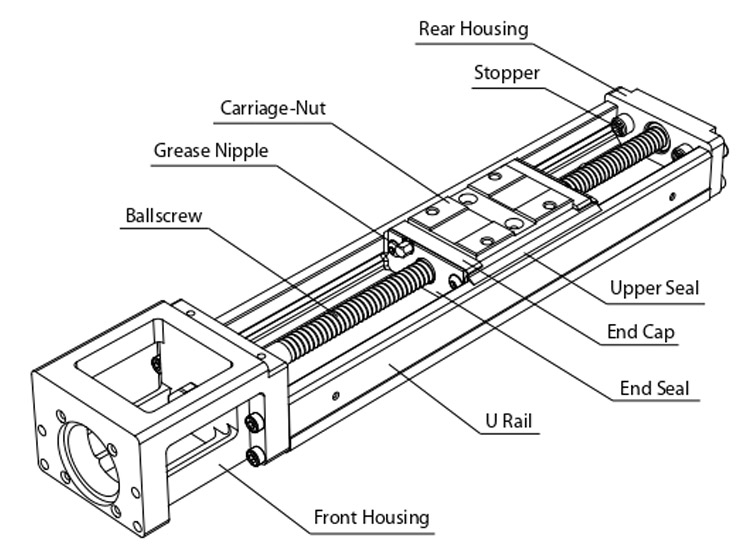 Rear Housing
Stopper
Carriage-Nut
Grease Nipple
Ballscrew
Upper Seal
End Cap
End Seal
U Rail
Front Housing